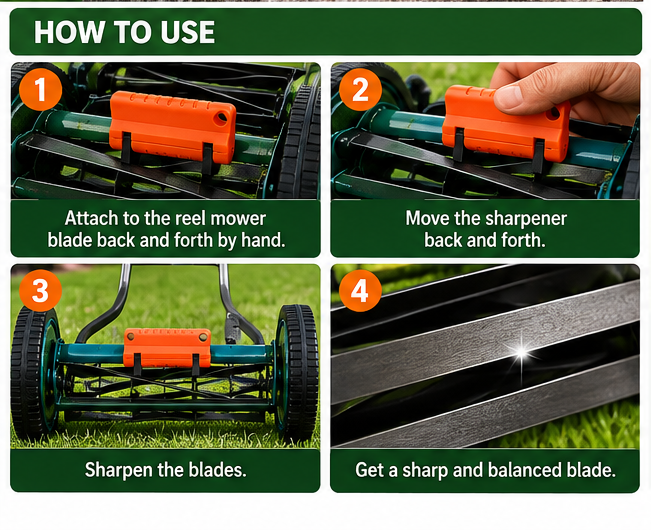 HOW TO USE

1

Attach to the reel mower blade back and forth by hand.

2

Move the sharpener back and forth.

3

Sharpen the blades.

4

Get a sharp and balanced blade.