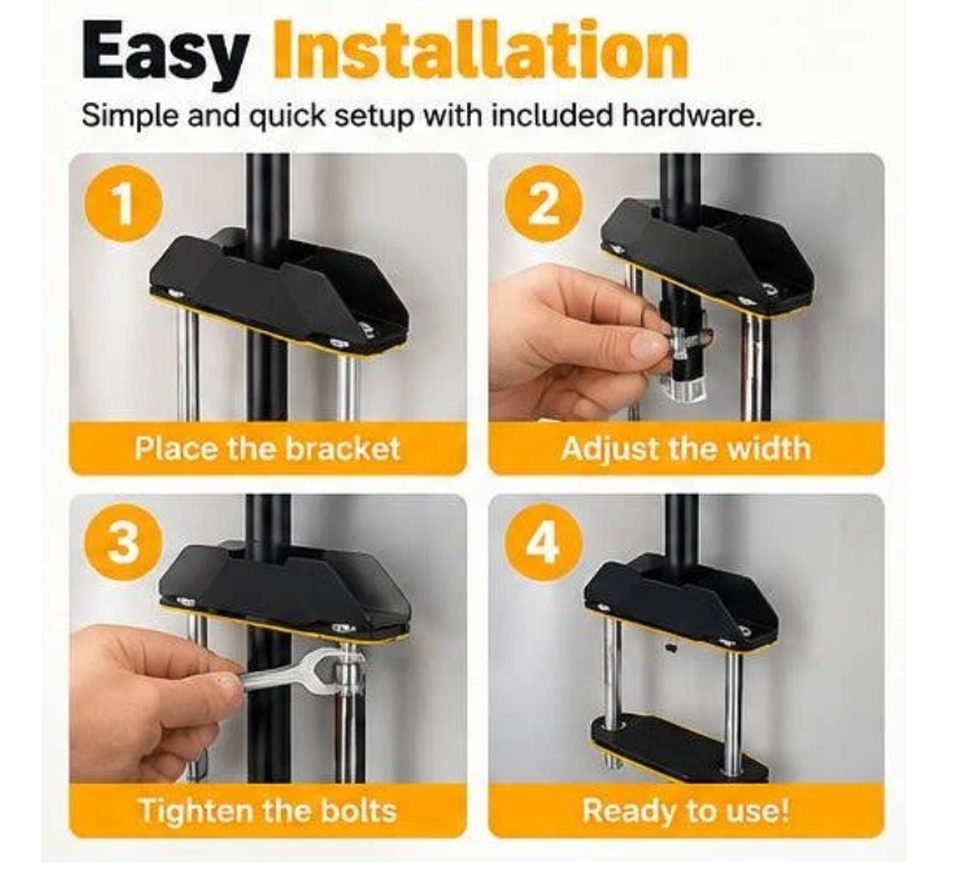 Easy Installation
Simple and quick setup with included hardware.

1
Place the bracket

2
Adjust the width

3
Tighten the bolts

4
Ready to use!